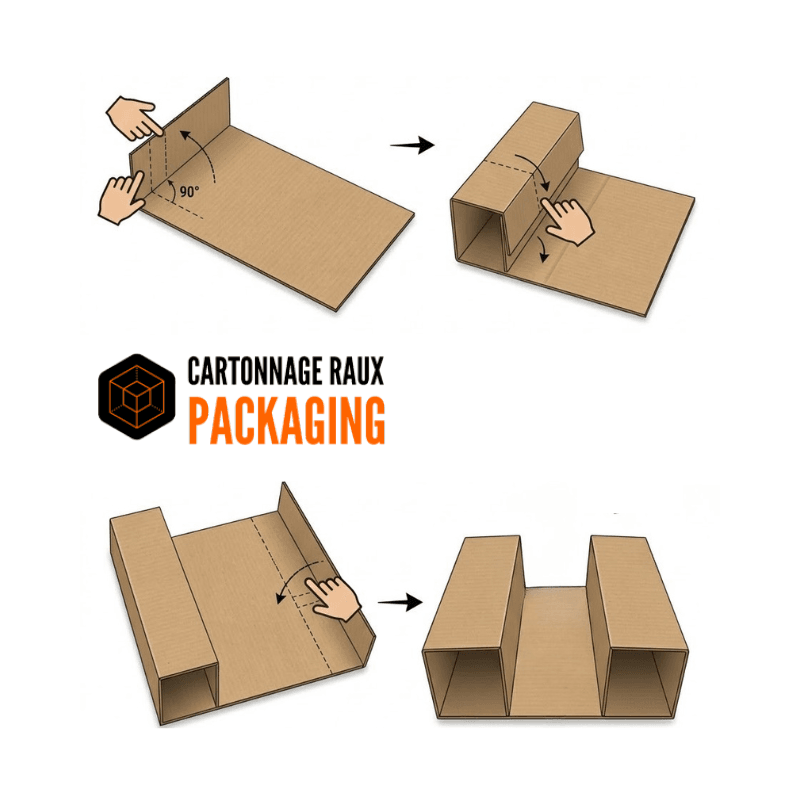 90°

CARTONNAGE RAUX
PACKAGING